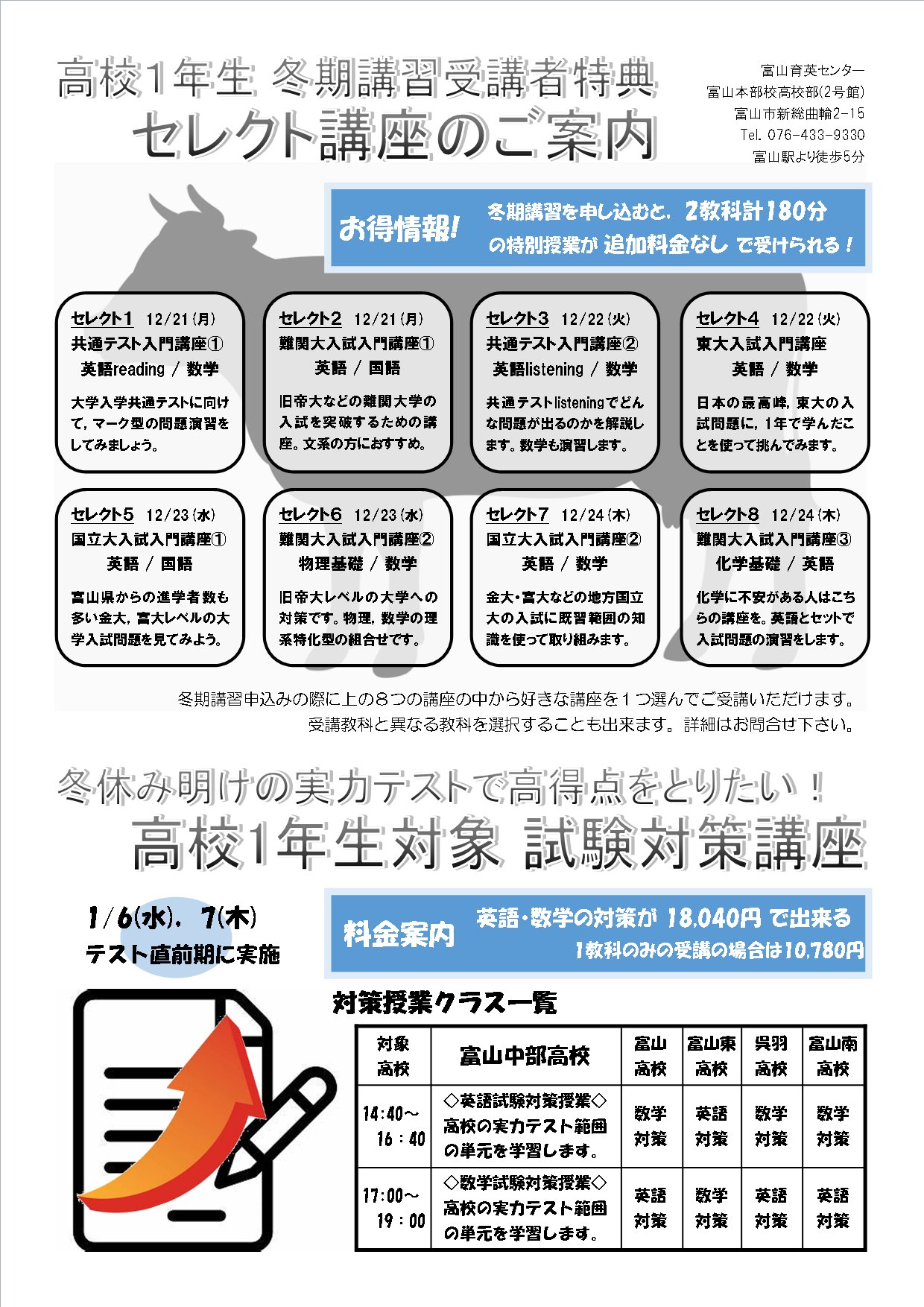 高校1年生 冬期講習受講者特典
セレクト講座のご案内

富山育英センター
富山本部校高校部(2号館)
富山市新総曲輪2-15
Tel. 076-433-9330
富山駅より徒歩5分

お得情報! 冬期講習を申し込むと, 2教科計180分の特別授業が 追加料金なし で受けられる!

セレクト1 12/21(月)
共通テスト入門講座①
英語reading / 数学
大学入学共通テストに向けて, マーク型の問題演習をしてみましょう。

セレクト2 12/21(月)
難関大入試入門講座①
英語 / 国語
旧帝大などの難関大学の入試を突破するための講座。文系の方におすすめ。

セレクト3 12/22(火)
共通テスト入門講座②
英語listening / 数学
共通テストlisteningでどんな問題が出るのかを解説します。数学も演習します。

セレクト4 12/22(火)
東大入試入門講座
英語 / 数学
日本の最高峰, 東大の入試問題に, 1年で学んだことを使って挑んでみます。

セレクト5 12/23(水)
国立大入試入門講座①
英語 / 国語
富山県からの進学者数も多い金大, 富大レベルの大学入試問題を見てみよう。

セレクト6 12/23(水)
難関大入試入門講座②
物理基礎 / 数学
旧帝大レベルの大学への対策です。物理, 数学の理系特化型の組合せです。

セレクト7 12/24(木)
国立大入試入門講座②
英語 / 数学
金大・富大などの地方国立大の入試に既習範囲の知識を使って取り組みます。

セレクト8 12/24(木)
難関大入試入門講座③
化学基礎 / 英語
化学に不安がある人はこちらの講座を。英語とセットで入試問題の演習をします。

冬期講習申込みの際に上の8つの講座の中から好きな講座を1つ選んでご受講いただけます。
受講教科と異なる教科を選択することも出来ます。詳細はお問合せ下さい。

冬休み明けの実力テストで高得点をとりたい!
高校1年生対象 試験対策講座

1/6(水), 7(木)
テスト直前期に実施

料金案内 英語・数学の対策が 18,040円 で出来る
1教科のみの受講の場合は10,780円

対策授業クラス一覧

| 対象高校 | 富山中部高校 | 富山高校 | 富山東高校 | 呉羽高校 | 富山南高校 |
|---|---|---|---|---|---|
| 14:40～16:40 | ◇英語試験対策授業◇ 高校の実力テスト範囲の単元を学習します。 | 数学対策 | 英語対策 | 数学対策 | 数学対策 |
| 17:00～19:00 | ◇数学試験対策授業◇ 高校の実力テスト範囲の単元を学習します。 | 英語対策 | 数学対策 | 英語対策 | 英語対策 |