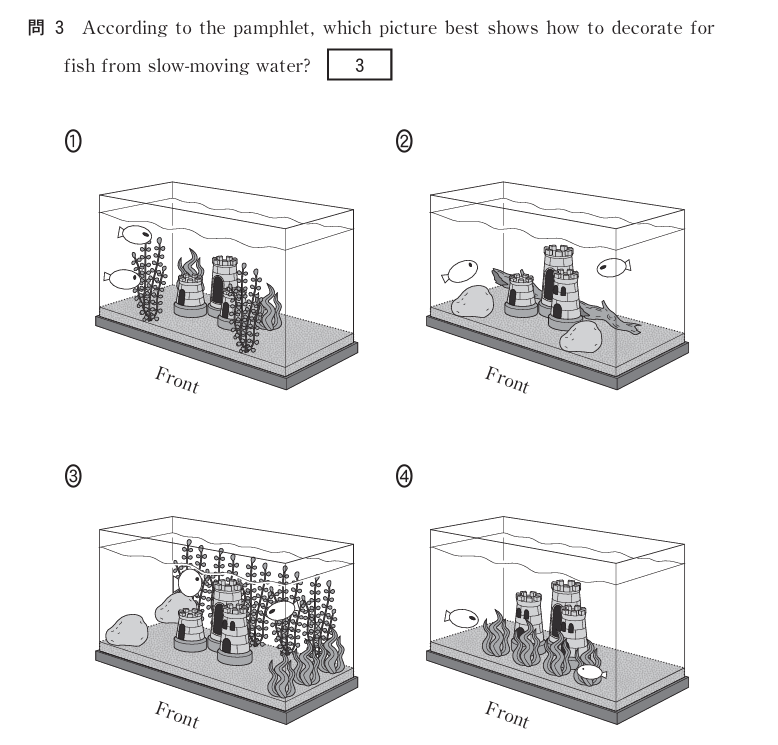 問 3 According to the pamphlet, which picture best shows how to decorate for fish from slow-moving water? 3

①

Front

②

Front

③

Front

④

Front